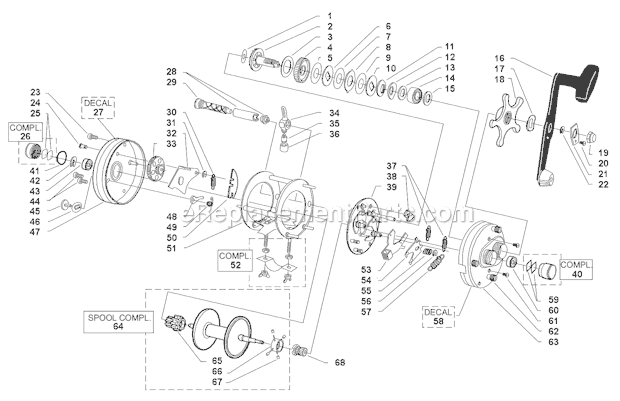 1
2
3
4
5
6
7
8
9
10
11
12
13
14
15
16
17
18
19
20
21
22
23
24
25
COMPL. 26
DECAL 27
28
29
30
31
32
33
34
35
36
37
38
39
COMPL. 40
41
42
43
44
45
46
47
48
49
50
51
COMPL. 52
53
54
55
56
57
DECAL 58
59
60
61
62
63
SPOOL COMPL. 64
65
66
67
68
eReplacementParts.com